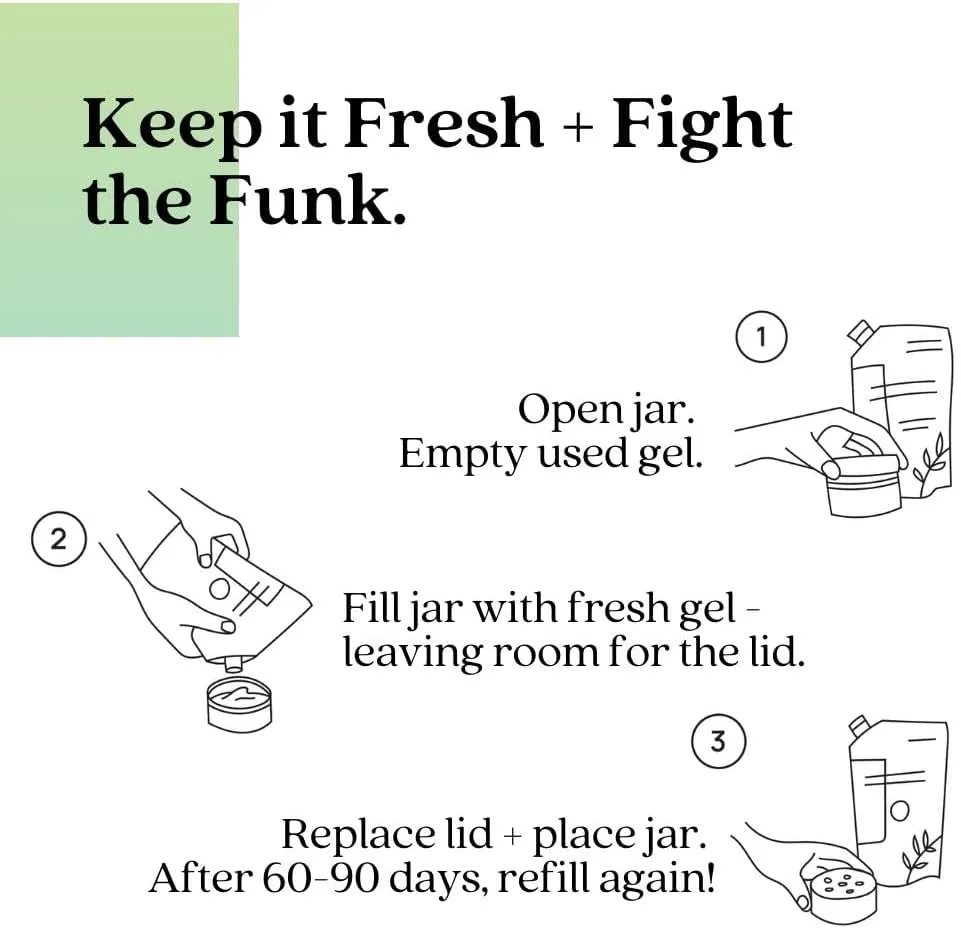 Keep it Fresh + Fight the Funk.

1

Open jar.
Empty used gel.

2

Fill jar with fresh gel - leaving room for the lid.

3

Replace lid + place jar.
After 60-90 days, refill again!