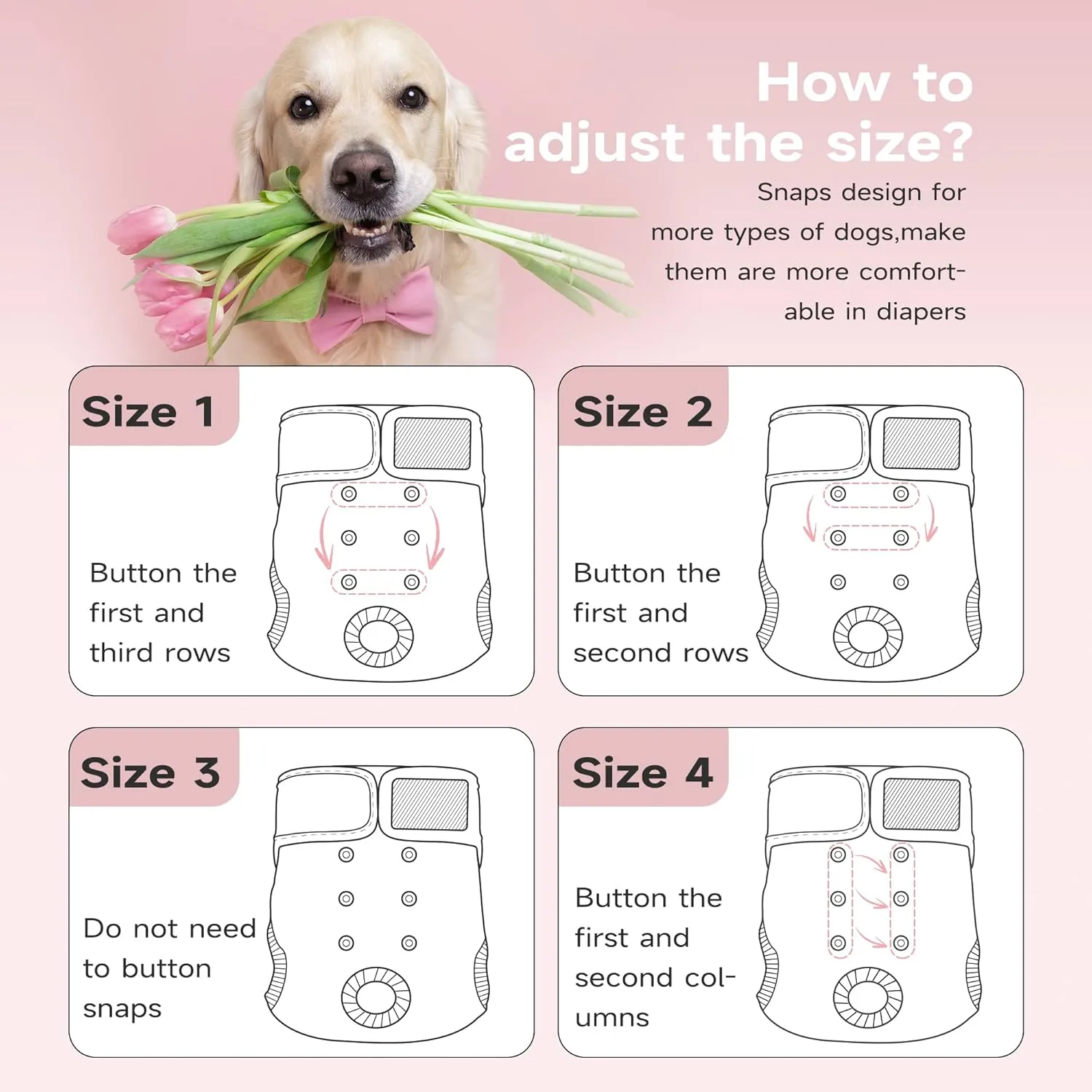 How to adjust the size?

Snaps design for more types of dogs,make them are more comfortable in diapers

Size 1

Button the first and third rows

Size 2

Button the first and second rows

Size 3

Do not need to button snaps

Size 4

Button the first and second columns