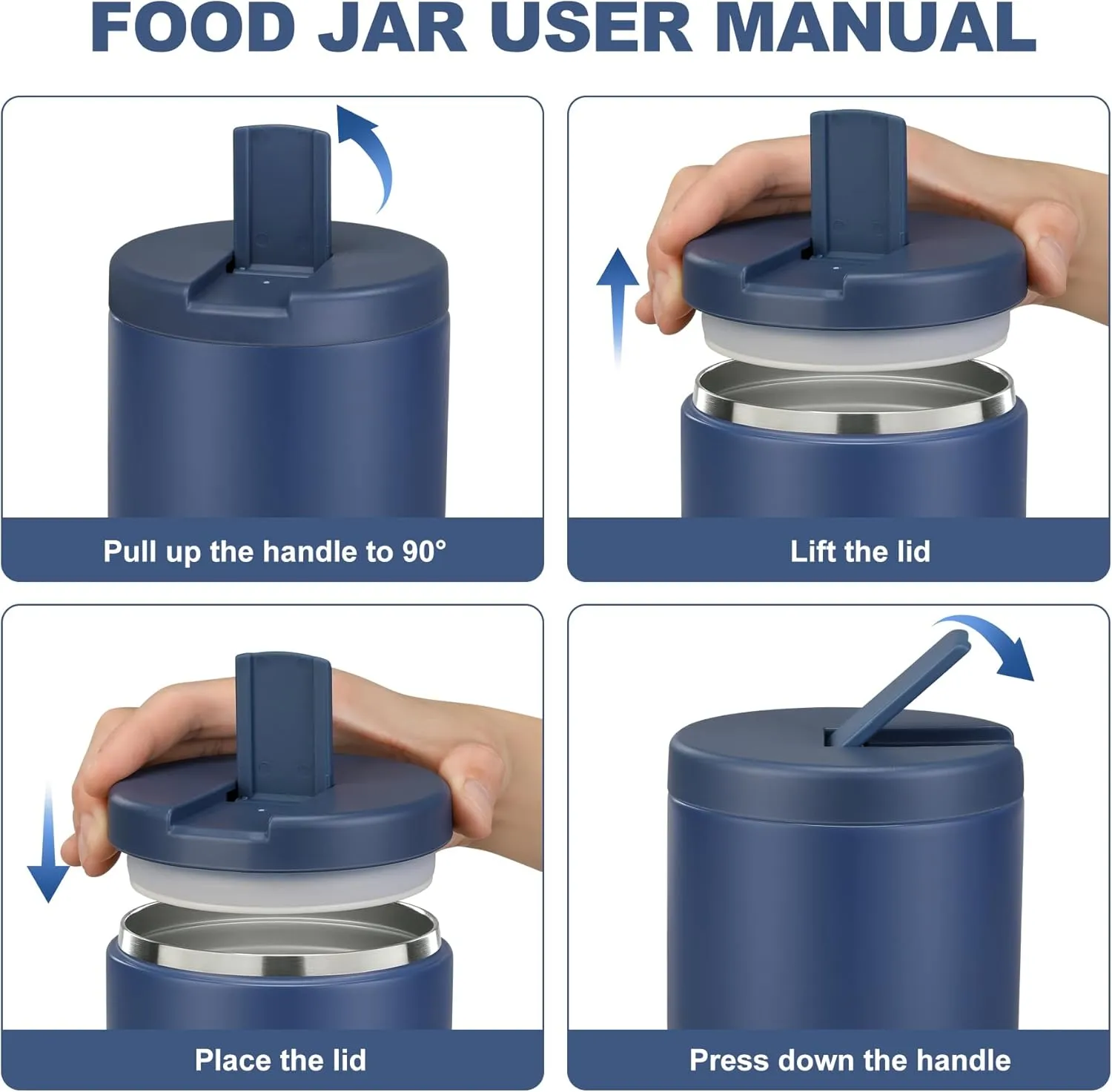 FOOD JAR USER MANUAL

Pull up the handle to 90°

Lift the lid

Place the lid

Press down the handle